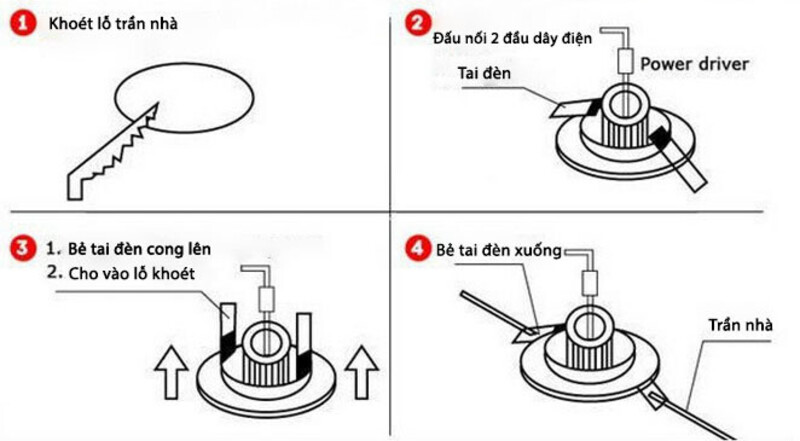 1 Khoét lỗ trần nhà

2 Đấu nối 2 đầu dây điện
Power driver
Tai đèn

3 1. Bẻ tai đèn cong lên
2. Cho vào lỗ khoét

4 Bẻ tai đèn xuống
Trần nhà