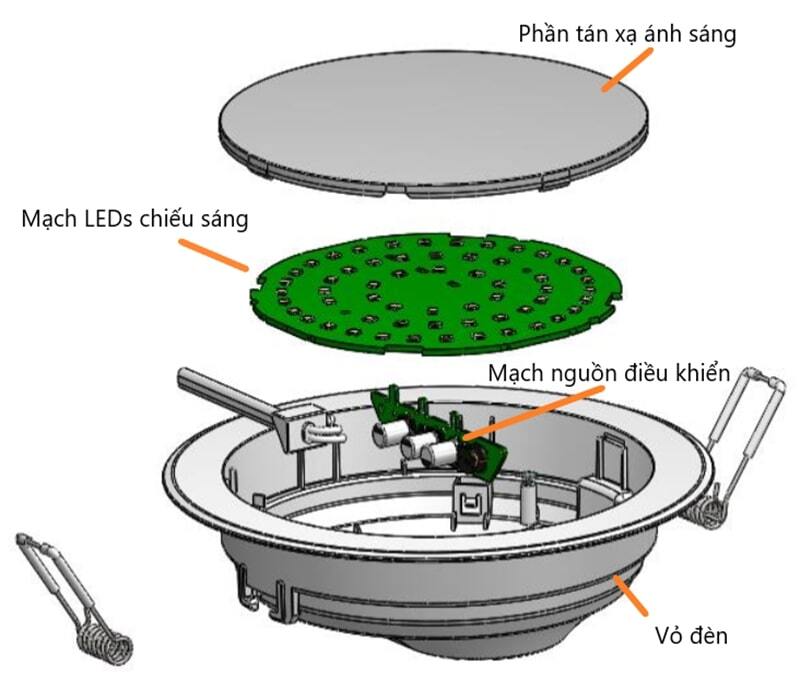 Phần tán xạ ánh sáng

Mạch LEDs chiếu sáng

Mạch nguồn điều khiển

Vỏ đèn