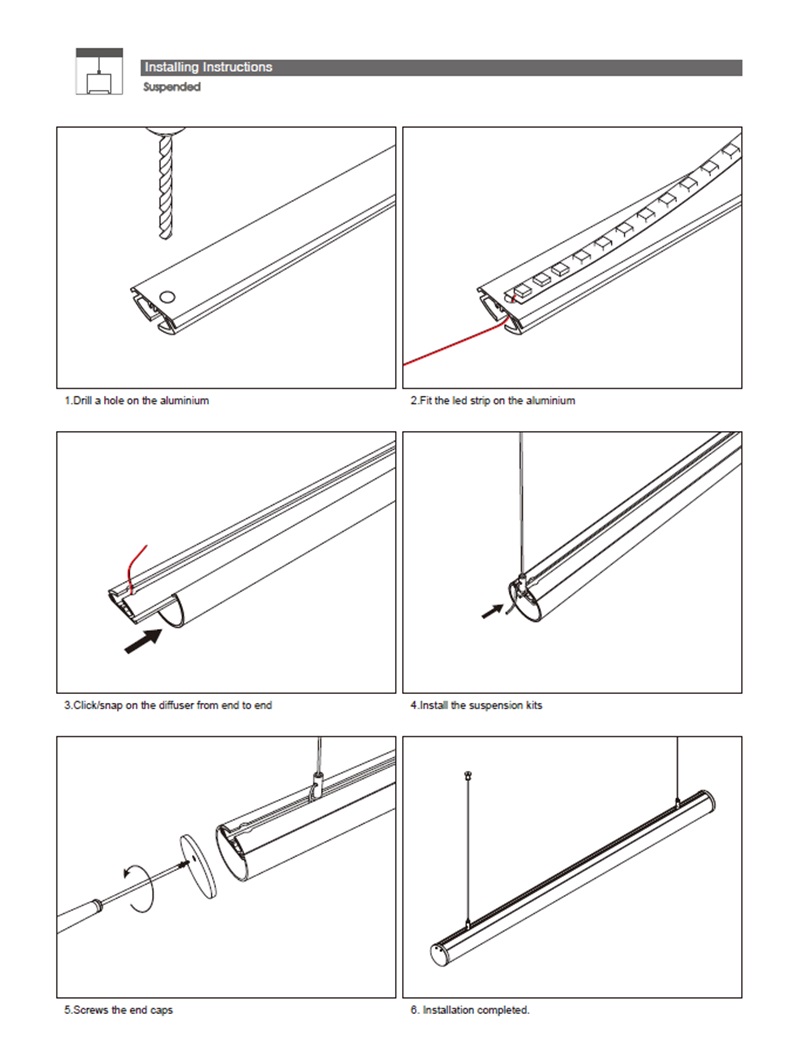 Installing Instructions
Suspended

1.Drill a hole on the aluminium

2.Fit the led strip on the aluminium

3.Click/snap on the diffuser from end to end

4.Install the suspension kits

5.Screws the end caps

6. Installation completed.