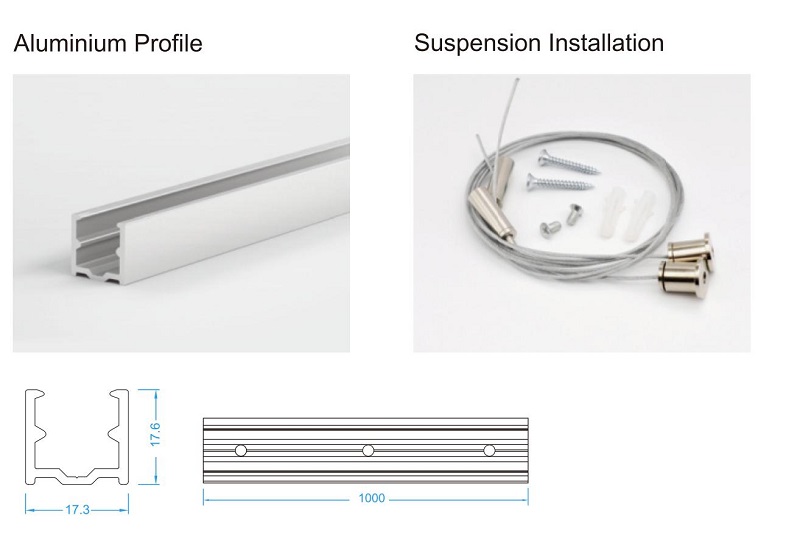 Aluminium Profile

Suspension Installation

17.6

17.3

1000