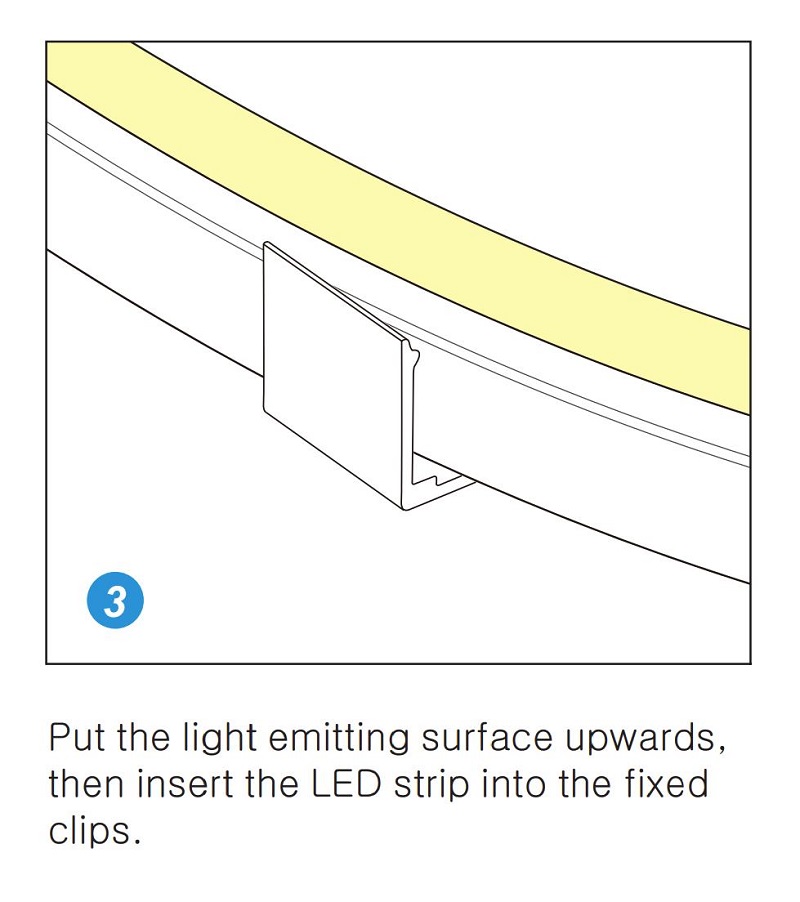 3

Put the light emitting surface upwards, then insert the LED strip into the fixed clips.