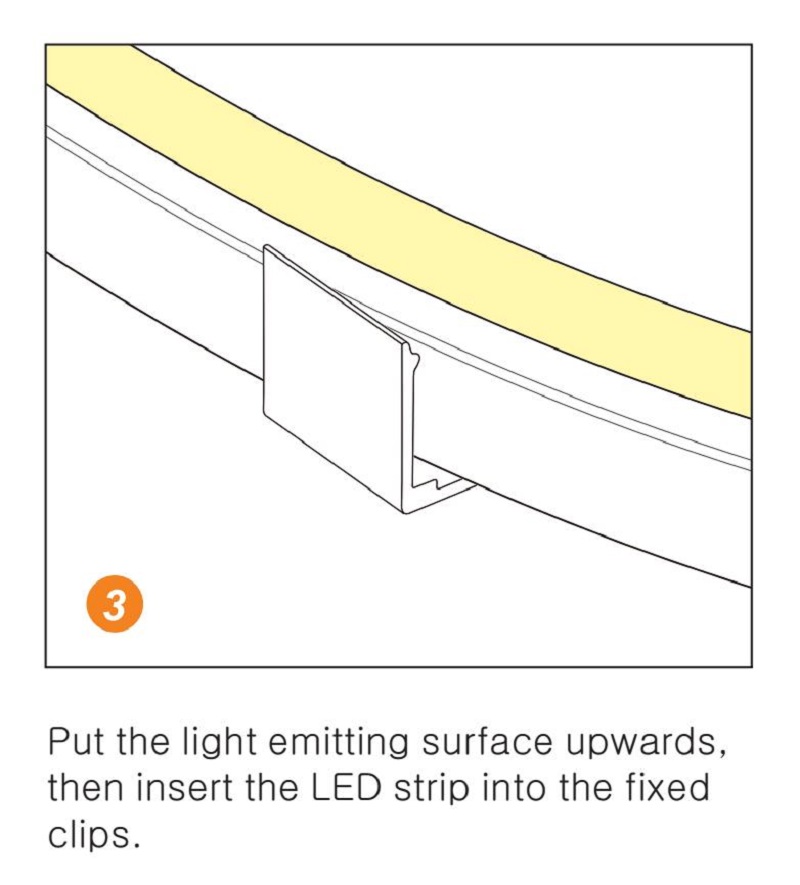 3

Put the light emitting surface upwards, then insert the LED strip into the fixed clips.