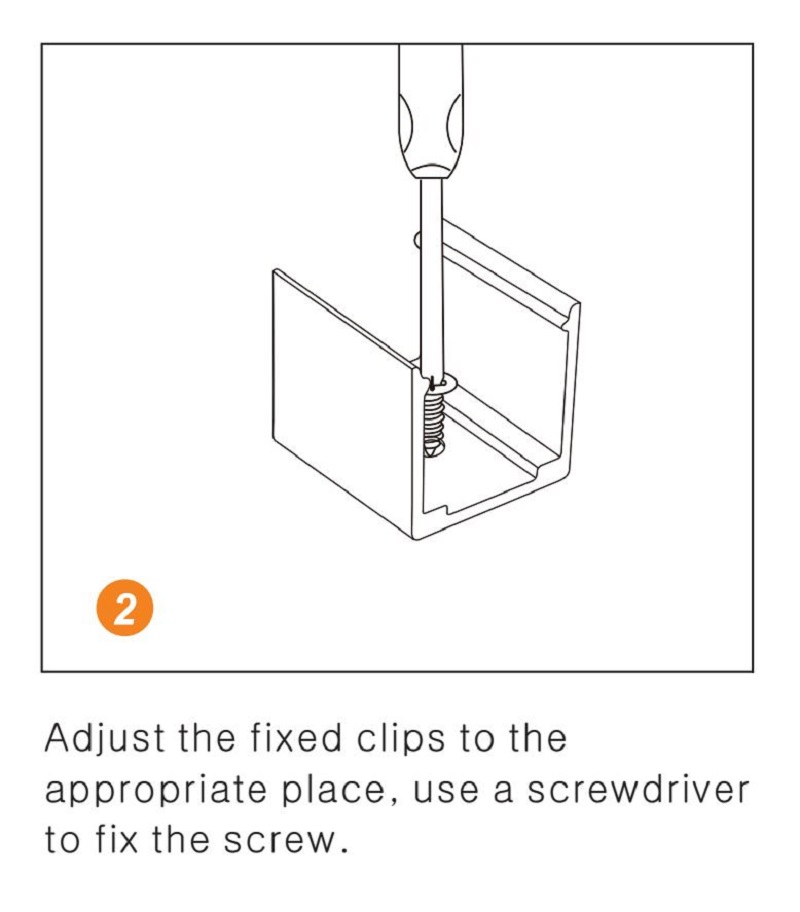 2

Adjust the fixed clips to the appropriate place, use a screwdriver to fix the screw.