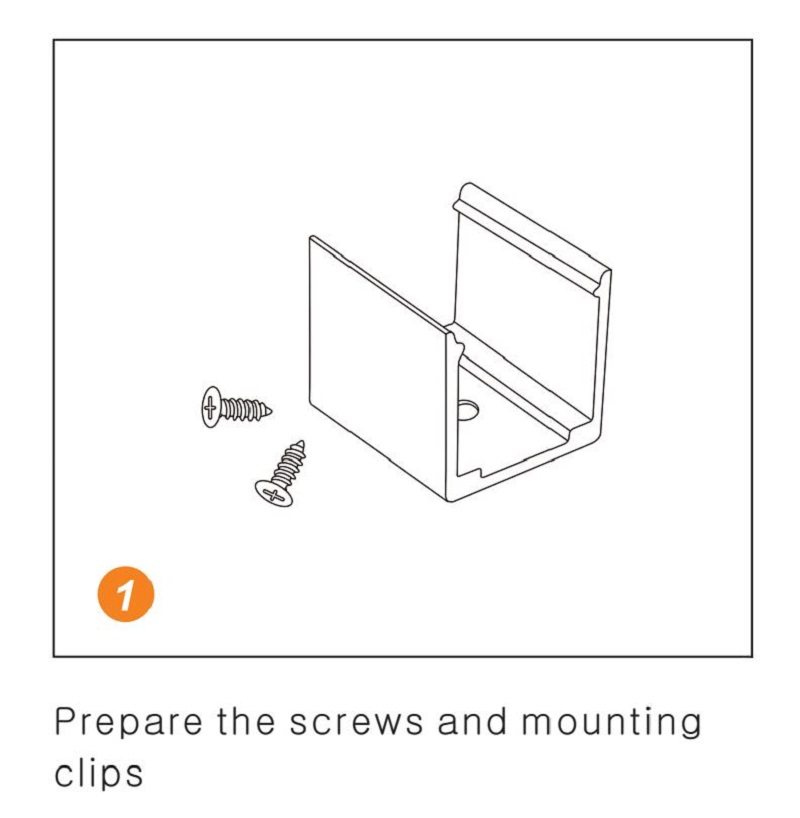 1

Prepare the screws and mounting clips