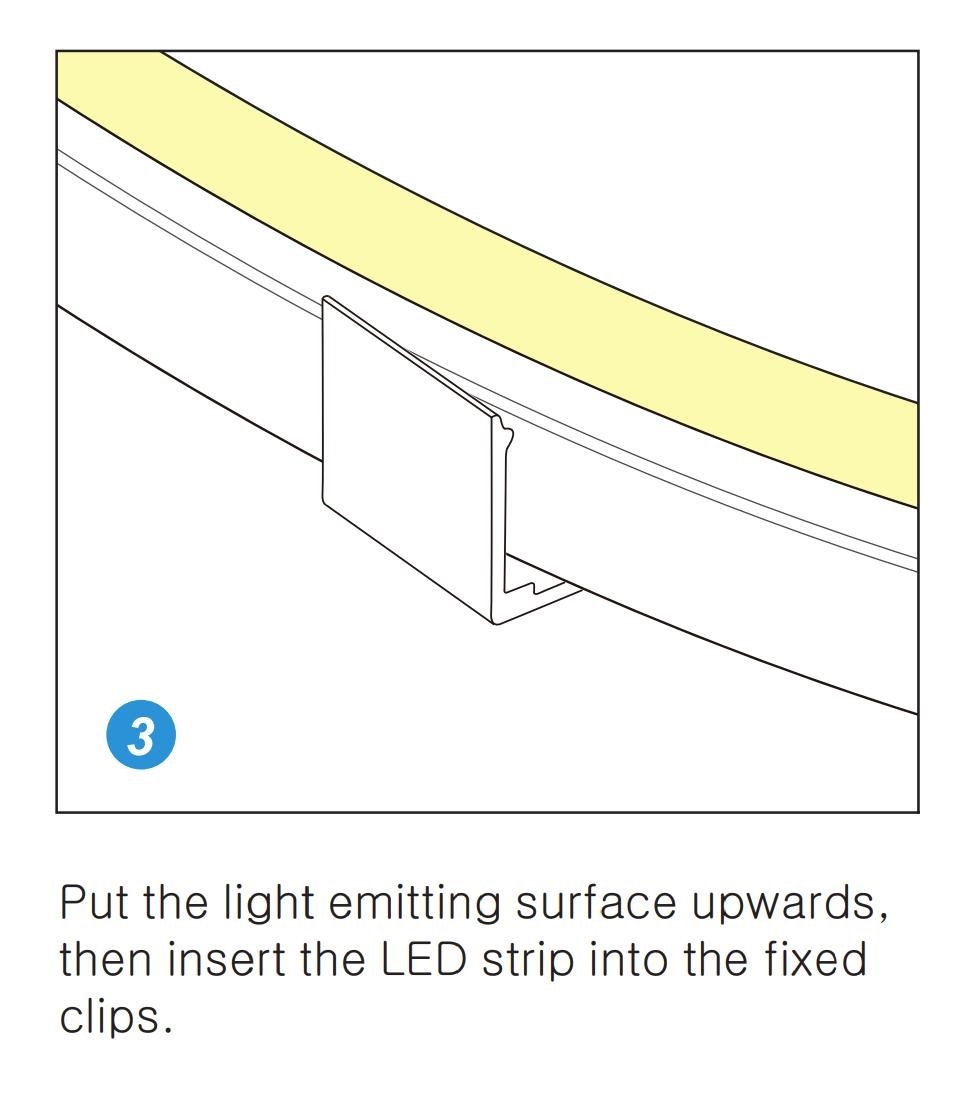 3

Put the light emitting surface upwards, then insert the LED strip into the fixed clips.